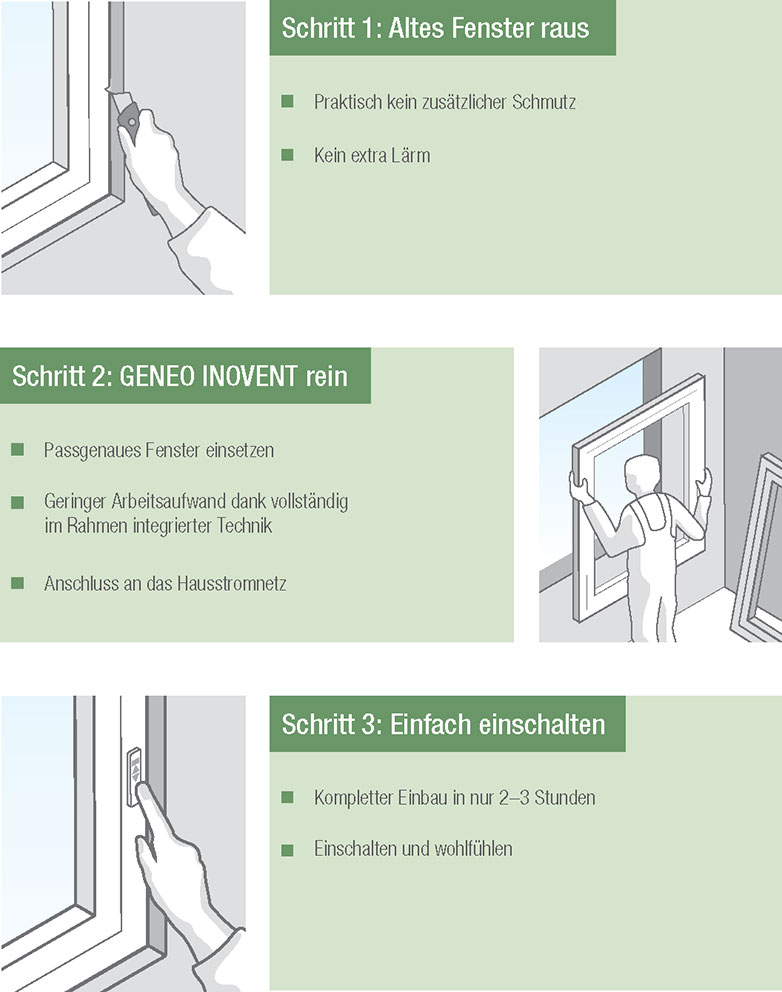 Schritt 1: Altes Fenster raus

Praktisch kein zusätzlicher Schmutz

Kein extra Lärm

Schritt 2: GENEO INOVENT rein

Passgenaues Fenster einsetzen

Geringer Arbeitsaufwand dank vollständig im Rahmen integrierter Technik

Anschluss an das Hausstromnetz

Schritt 3: Einfach einschalten

Kompletter Einbau in nur 2–3 Stunden

Einschalten und wohlfühlen